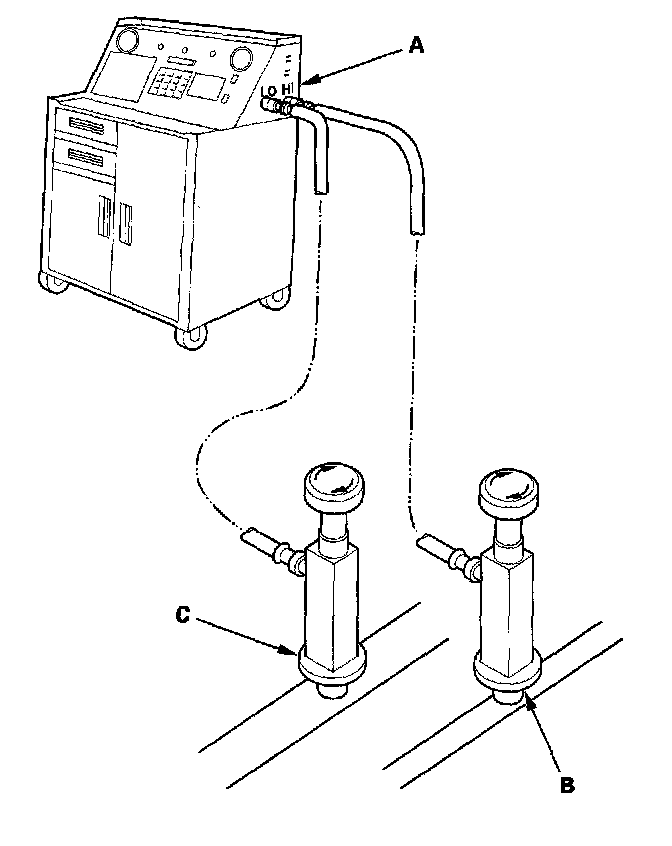 A
LO HI
C
B