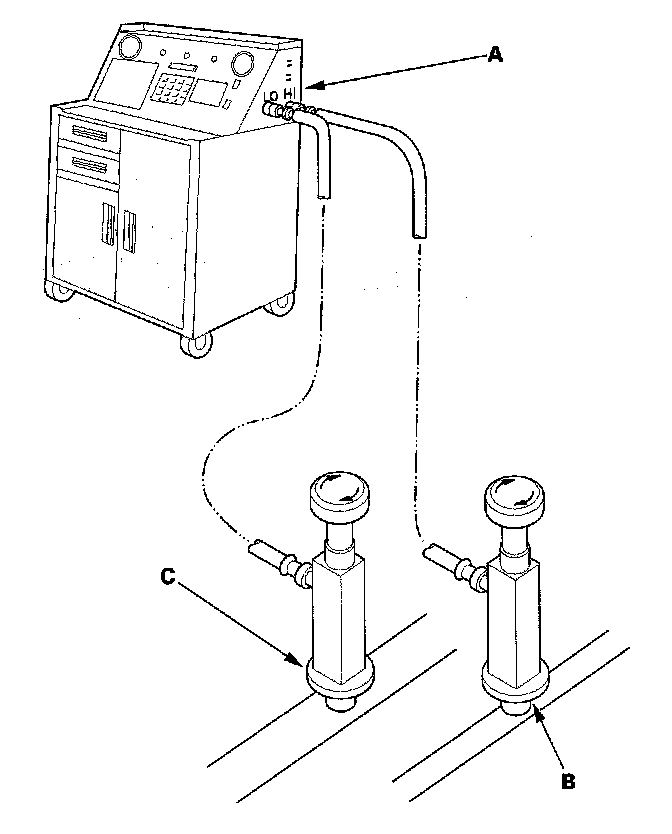 A
LO
HI
C
B