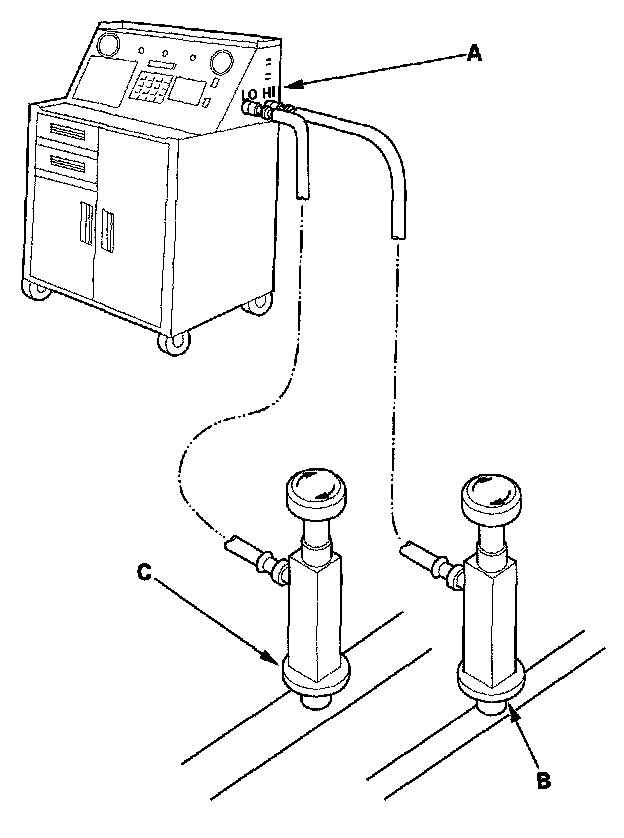 A

LO HI

C

B