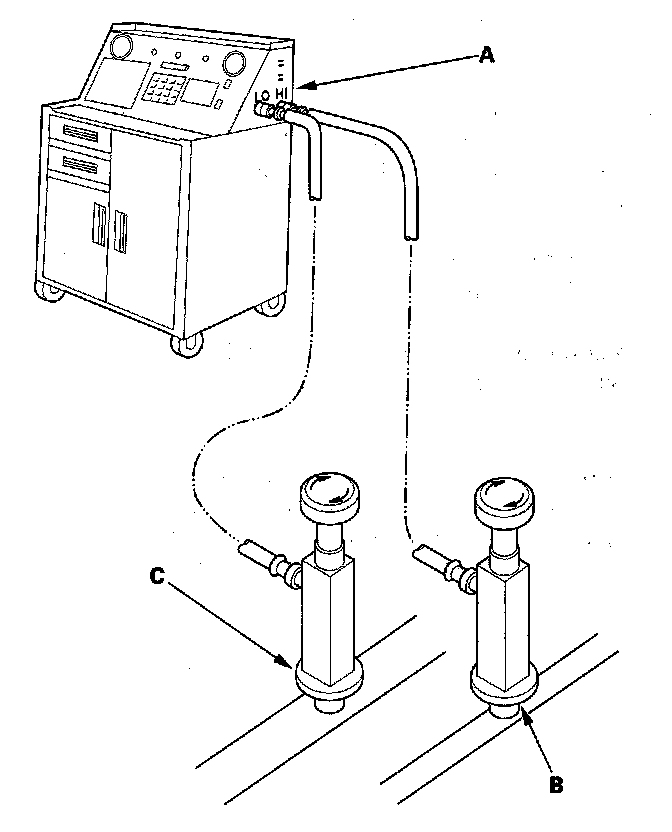 A
LO HI
C
B