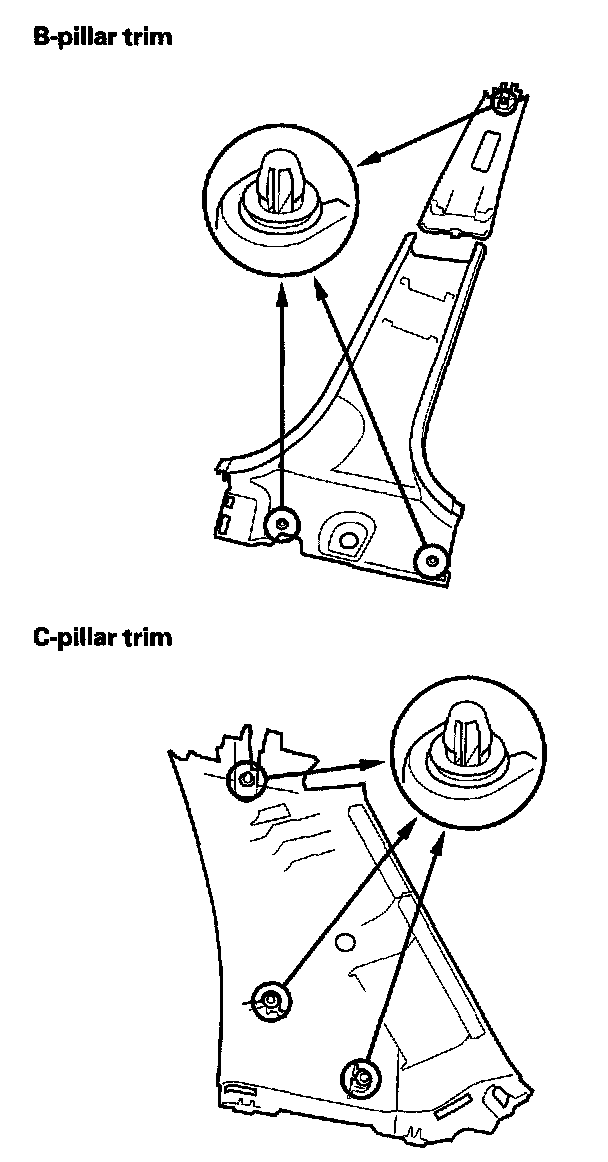 B-pillar trim

C-pillar trim