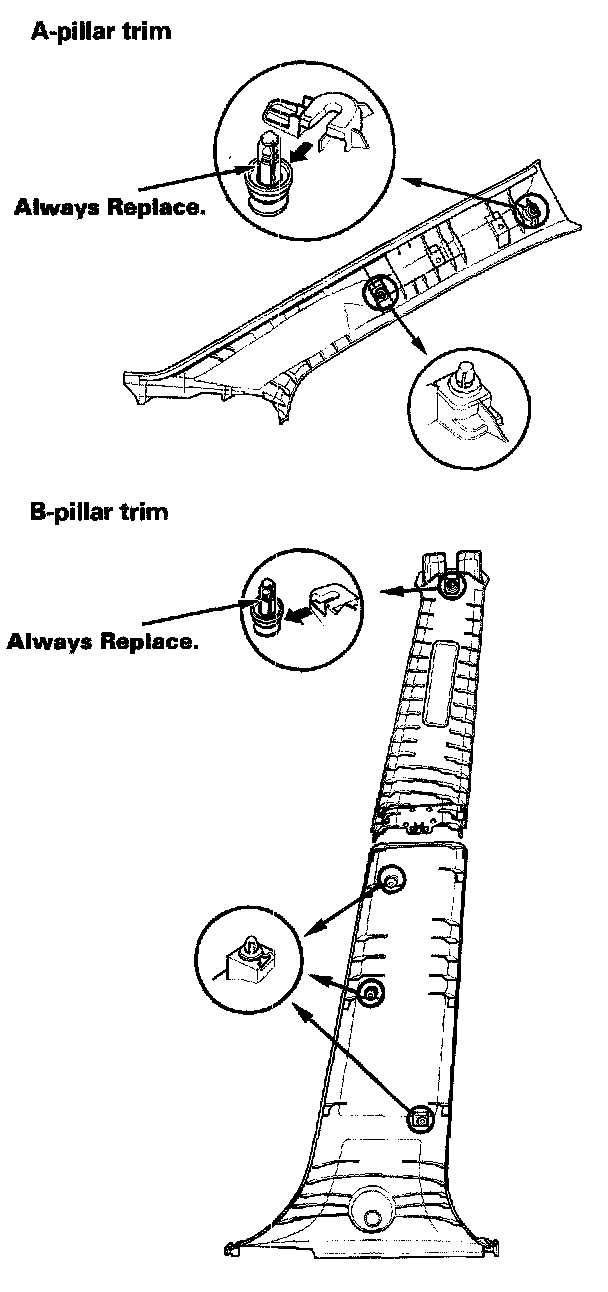 A-pillar trim

Always Replace.

B-pillar trim

Always Replace.