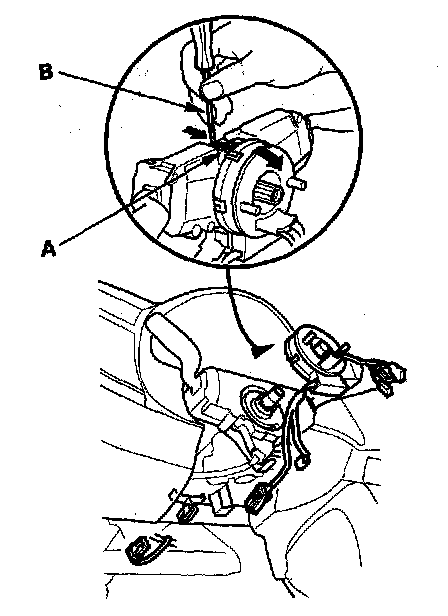 B

A