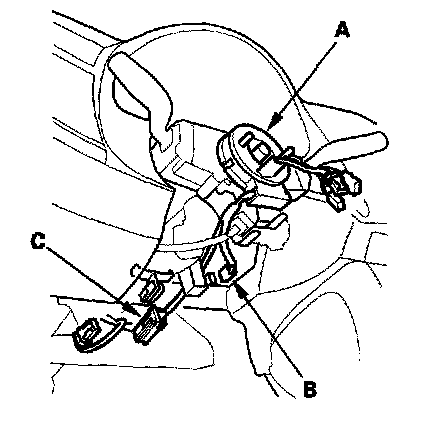 A
C
B