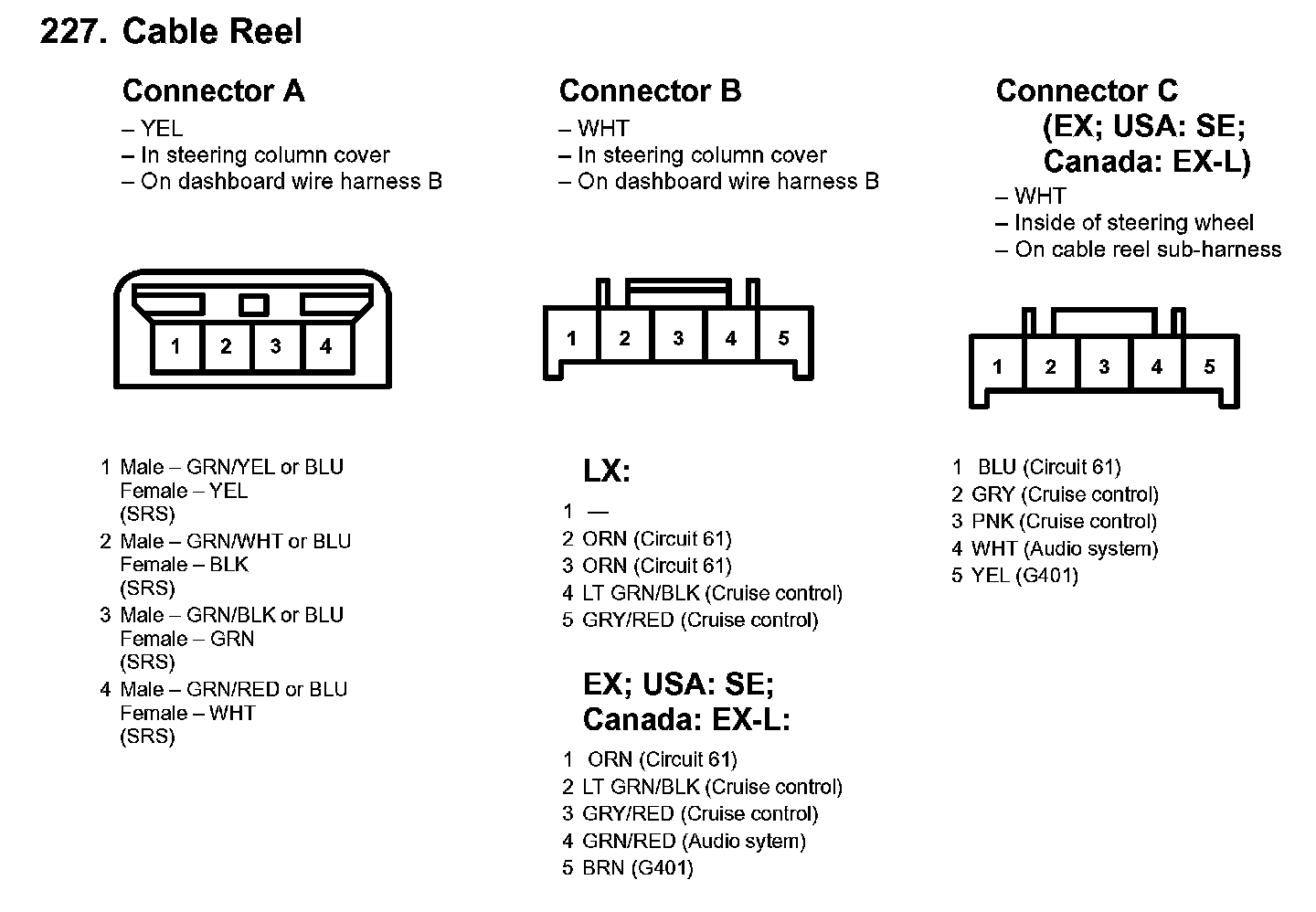 227. Cable Reel

Connector A
– YEL
– In steering column cover
– On dashboard wire harness B

1 2 3 4

1 Male – GRN/YEL or BLU
Female – YEL
(SRS)
2 Male – GRN/WHT or BLU
Female – BLK
(SRS)
3 Male – GRN/BLK or BLU
Female – GRN
(SRS)
4 Male – GRN/RED or BLU
Female – WHT
(SRS)

Connector B
– WHT
– In steering column cover
– On dashboard wire harness B

1 2 3 4 5

LX:
1 —
2 ORN (Circuit 61)
3 ORN (Circuit 61)
4 LT GRN/BLK (Cruise control)
5 GRY/RED (Cruise control)

EX; USA: SE;
Canada: EX-L:
1 ORN (Circuit 61)
2 LT GRN/BLK (Cruise control)
3 GRY/RED (Cruise control)
4 GRN/RED (Audio sytem)
5 BRN (G401)

Connector C
(EX; USA: SE;
Canada: EX-L)
– WHT
– Inside of steering wheel
– On cable reel sub-harness

1 2 3 4 5

1 BLU (Circuit 61)
2 GRY (Cruise control)
3 PNK (Cruise control)
4 WHT (Audio system)
5 YEL (G401)