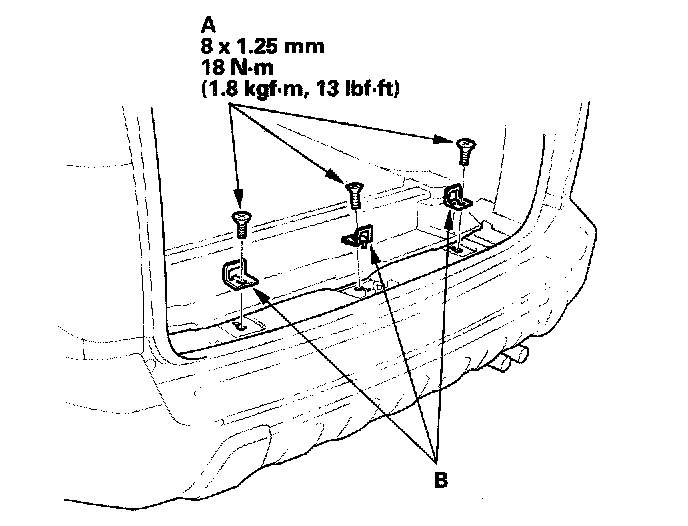 A
8 x 1.25 mm
18 N·m
(1.8 kgf·m, 13 lbf·ft)

B