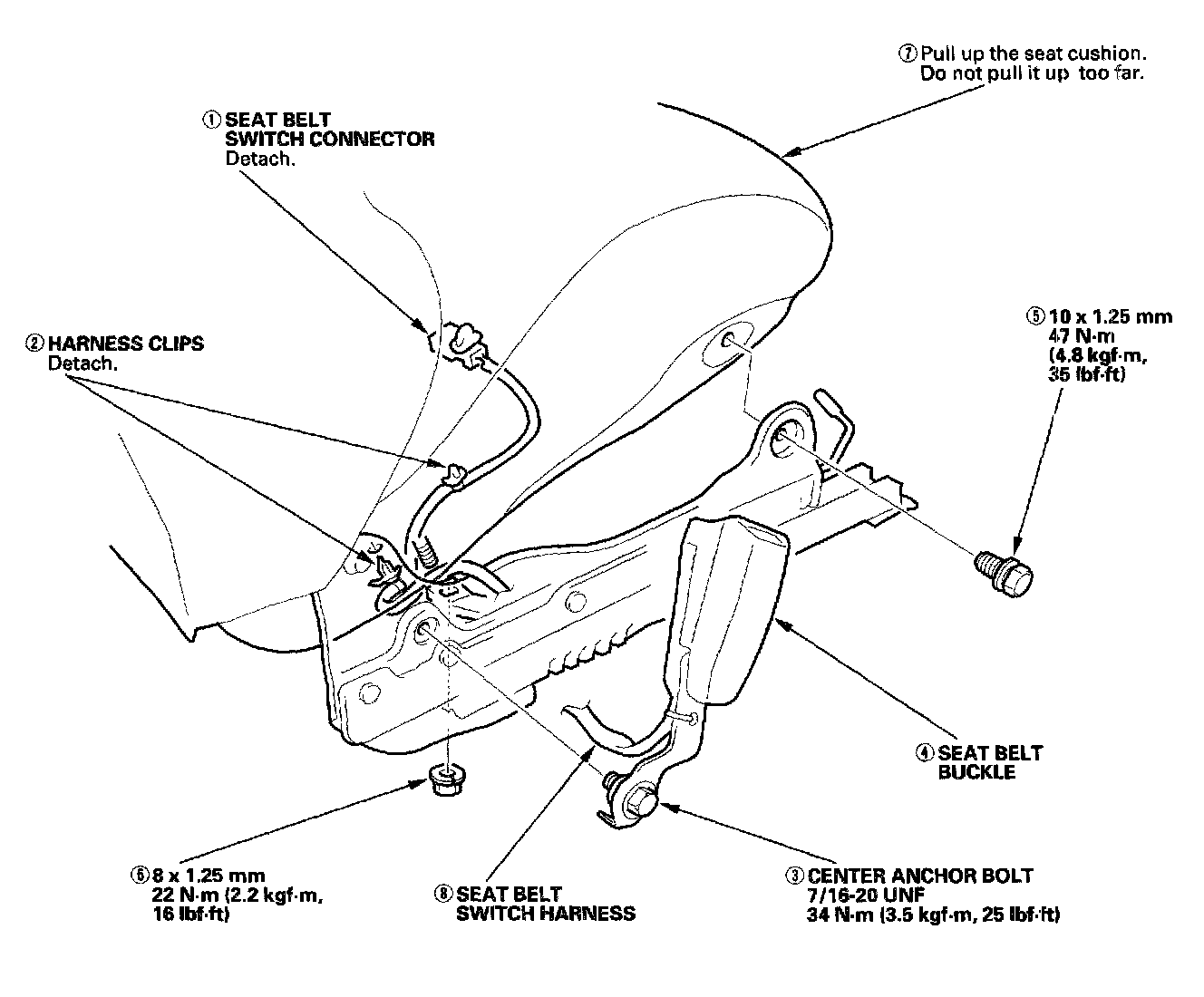 ⑦ Pull up the seat cushion. Do not pull it up too far.

① SEAT BELT SWITCH CONNECTOR
Detach.

② HARNESS CLIPS
Detach.

⑤ 10 x 1.25 mm
47 N·m
(4.8 kgf·m,
35 lbf·ft)

④ SEAT BELT BUCKLE

⑥ 8 x 1.25 mm
22 N·m (2.2 kgf·m,
16 lbf·ft)

⑧ SEAT BELT SWITCH HARNESS

③ CENTER ANCHOR BOLT
7/16-20 UNF
34 N·m (3.5 kgf·m, 25 lbf·ft)