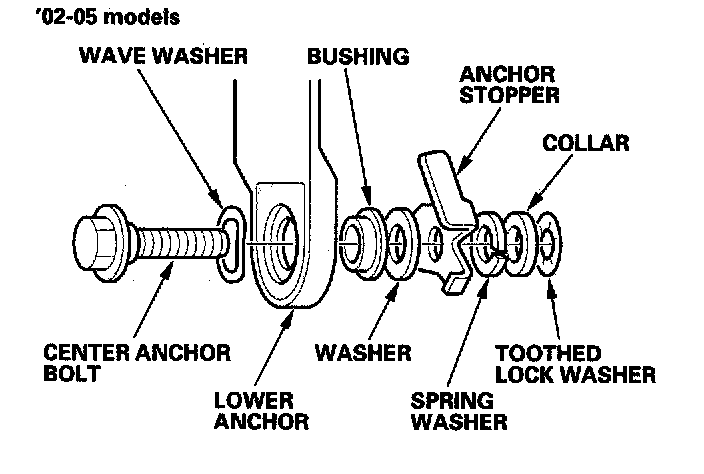 '02-05 models

WAVE WASHER

BUSHING

ANCHOR STOPPER

COLLAR

CENTER ANCHOR BOLT

LOWER ANCHOR

WASHER

SPRING WASHER

TOOTHED LOCK WASHER