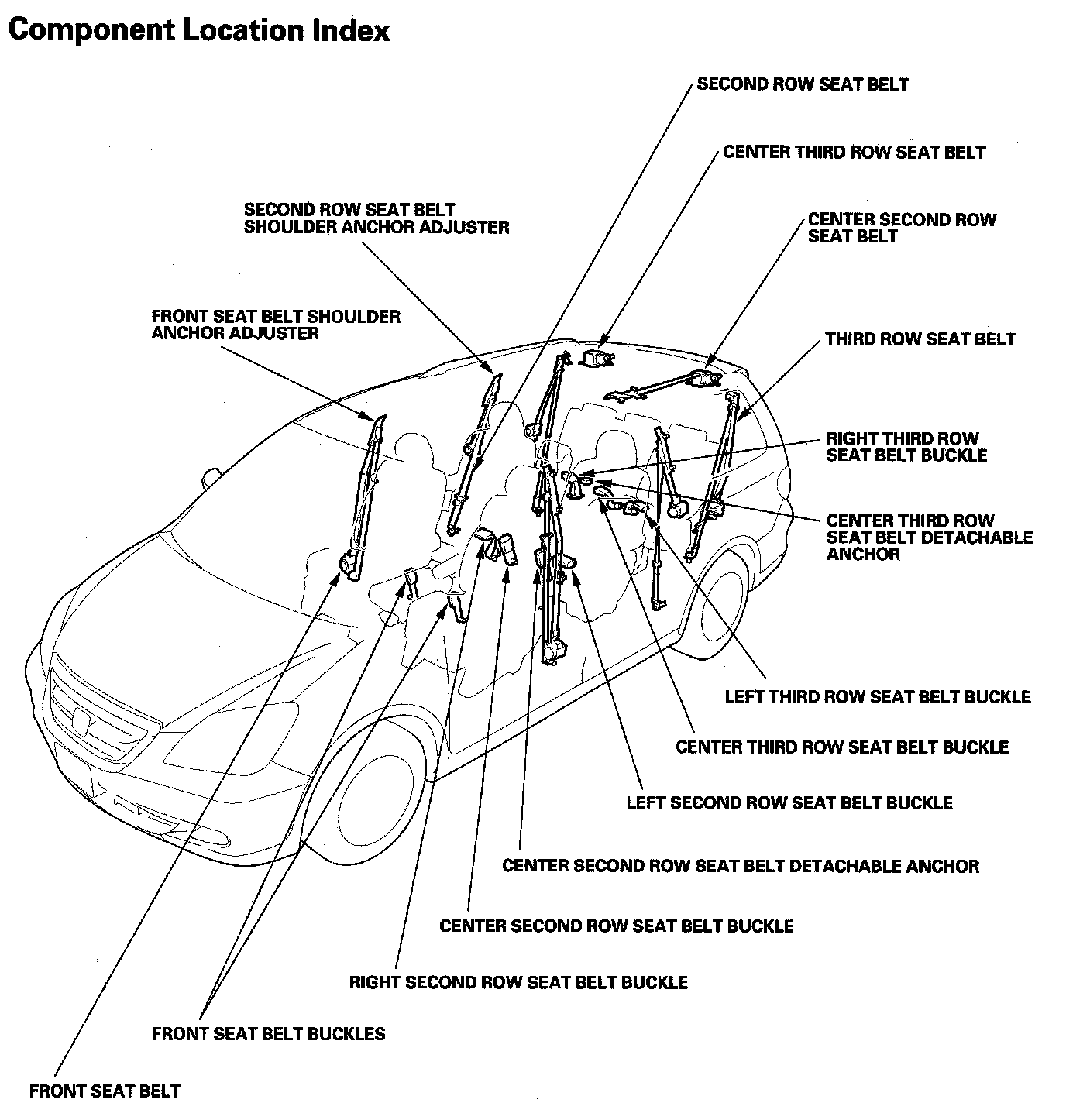 Component Location Index

SECOND ROW SEAT BELT

CENTER THIRD ROW SEAT BELT

SECOND ROW SEAT BELT SHOULDER ANCHOR ADJUSTER

CENTER SECOND ROW SEAT BELT

FRONT SEAT BELT SHOULDER ANCHOR ADJUSTER

THIRD ROW SEAT BELT

RIGHT THIRD ROW SEAT BELT BUCKLE

CENTER THIRD ROW SEAT BELT DETACHABLE ANCHOR

LEFT THIRD ROW SEAT BELT BUCKLE

CENTER THIRD ROW SEAT BELT BUCKLE

LEFT SECOND ROW SEAT BELT BUCKLE

CENTER SECOND ROW SEAT BELT DETACHABLE ANCHOR

CENTER SECOND ROW SEAT BELT BUCKLE

RIGHT SECOND ROW SEAT BELT BUCKLE

FRONT SEAT BELT BUCKLES

FRONT SEAT BELT