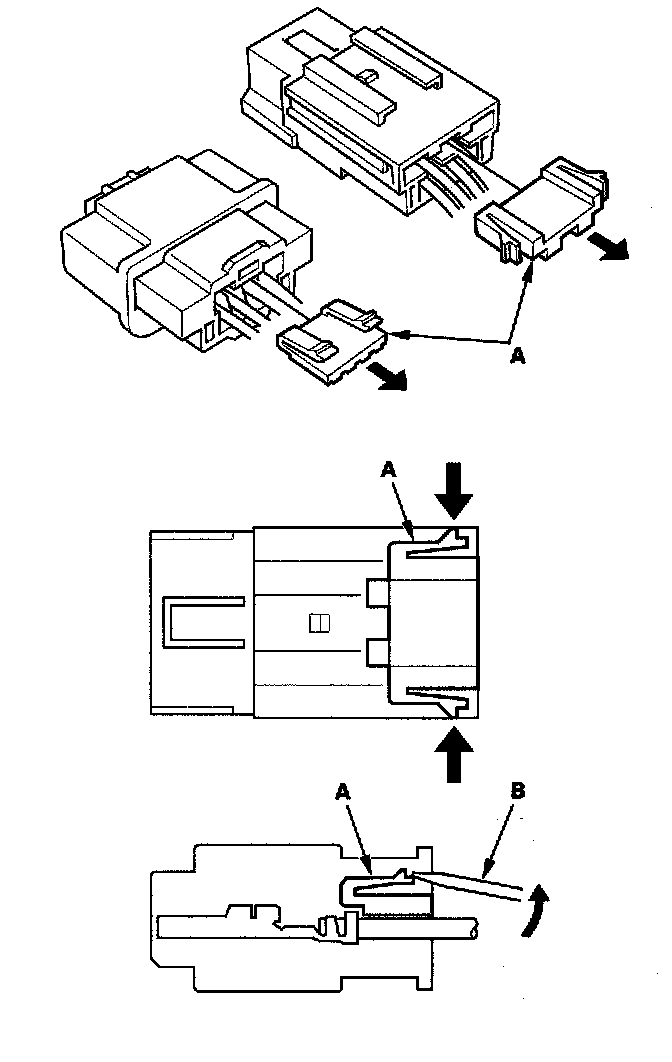 A

A

A
B