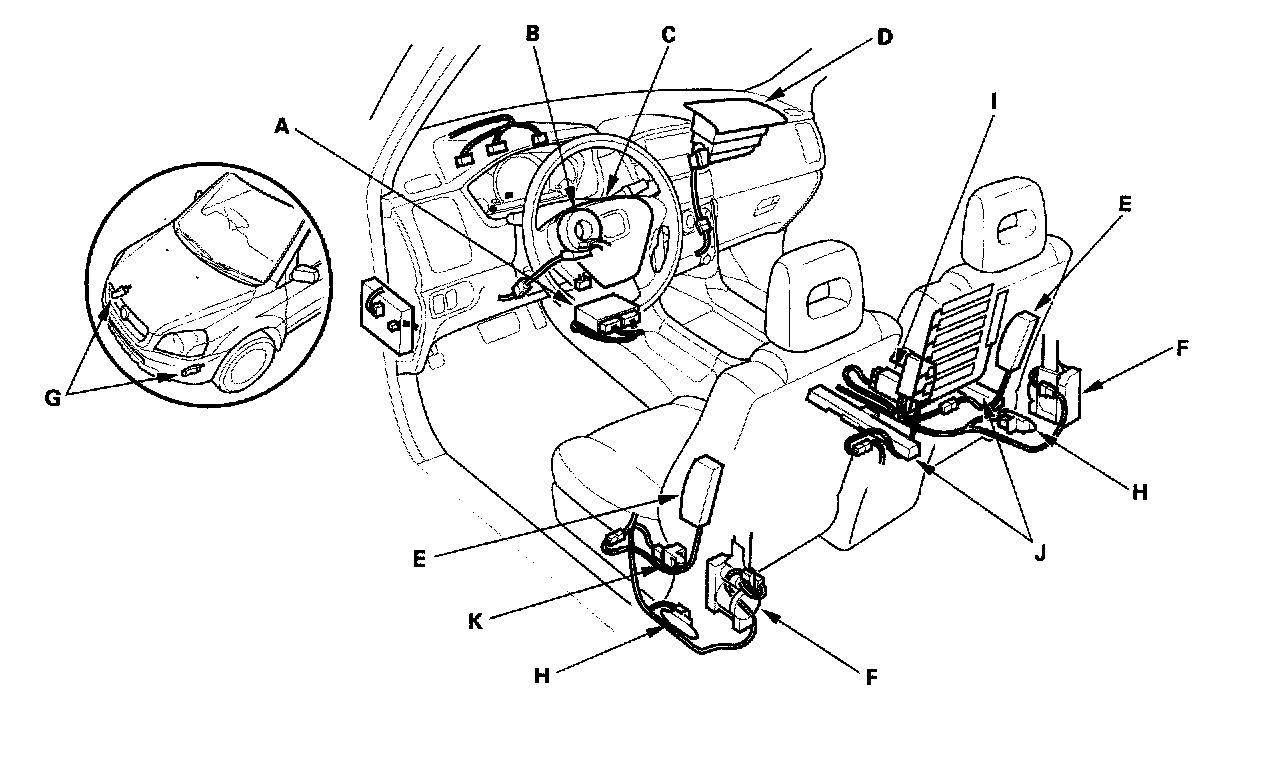 B
C
D
A
I
E
F
G
H
J
E
K
H
F