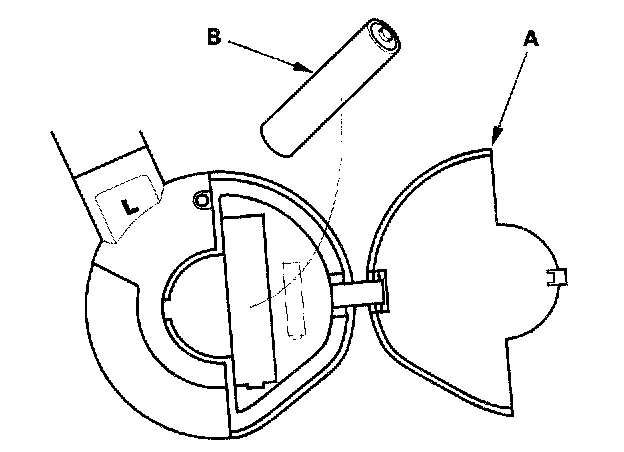 B
A
L