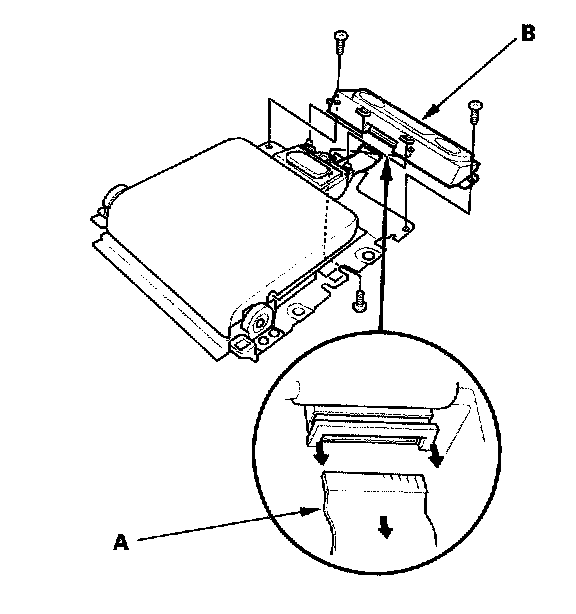 B

A