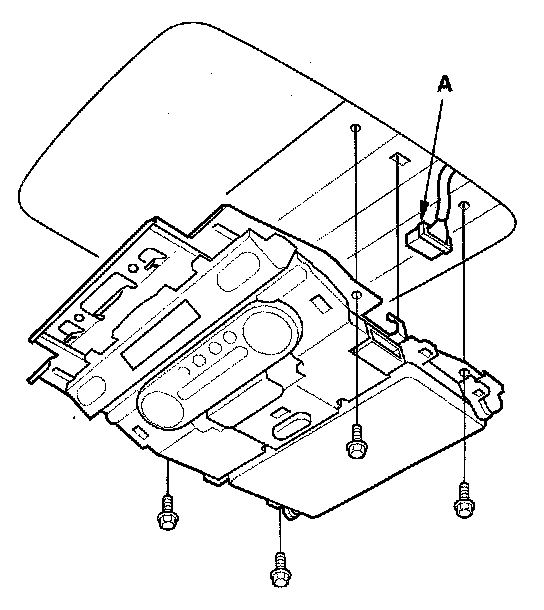 A