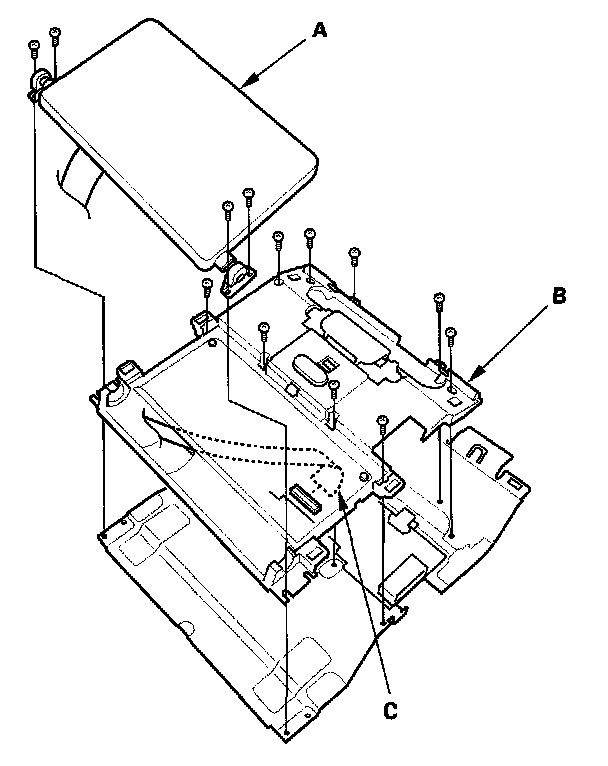 A

B

C