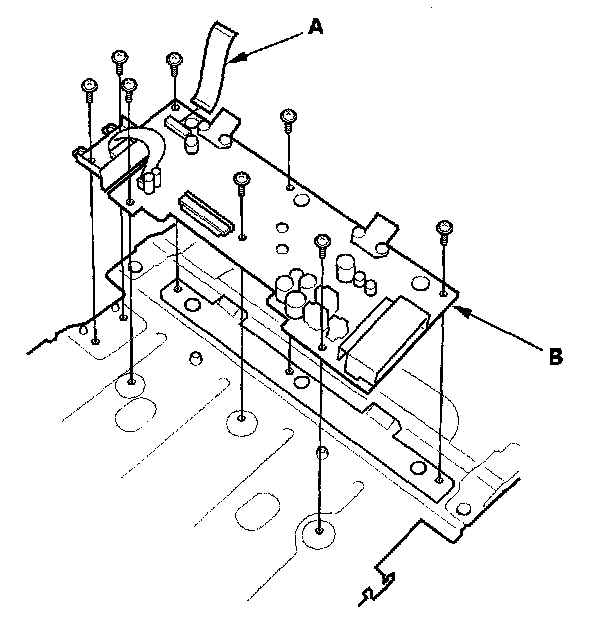 A

B