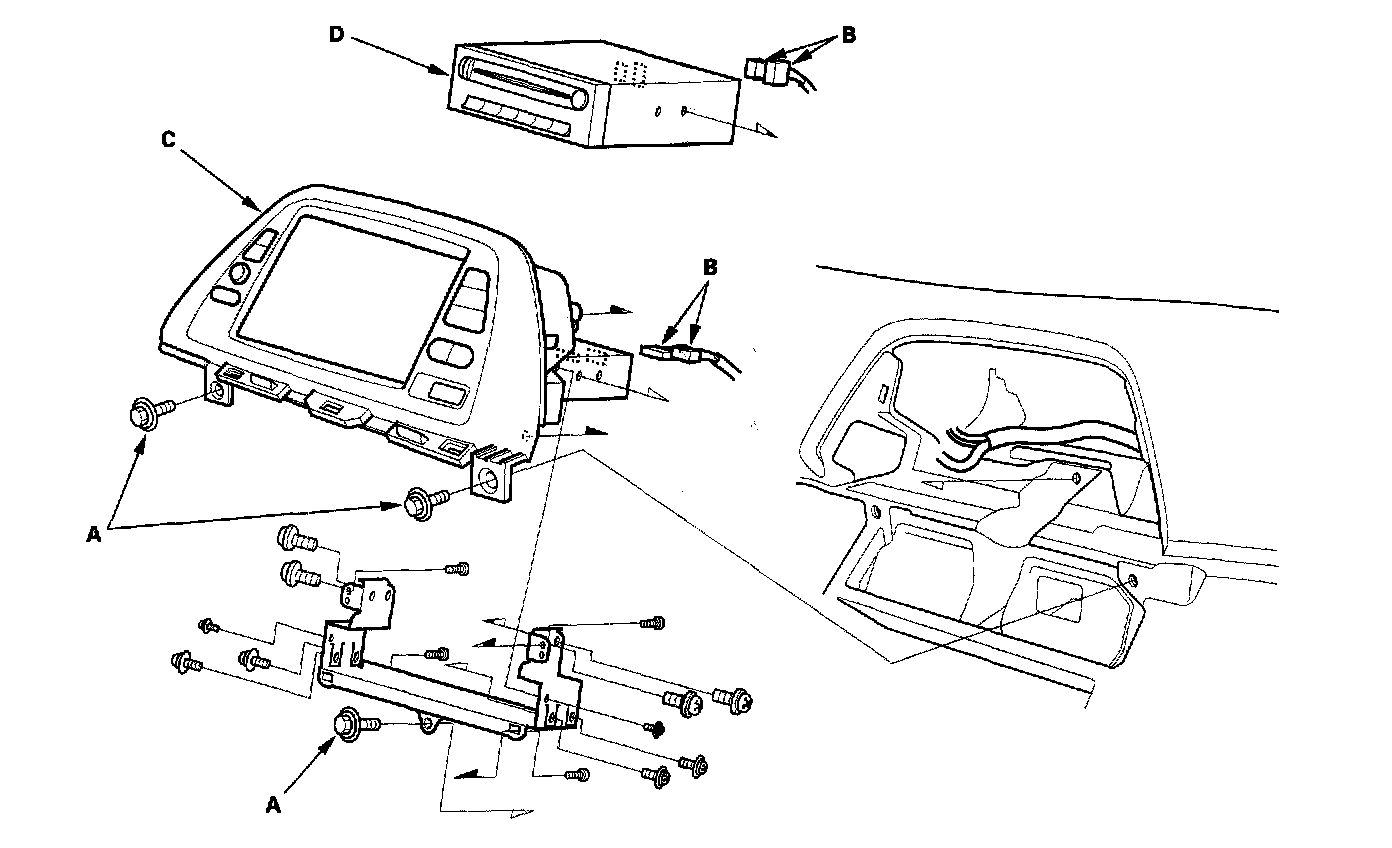 D
B
C
B
A
A