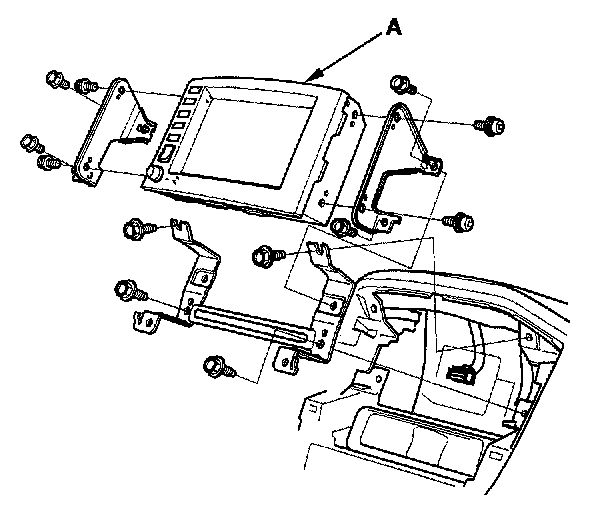 A