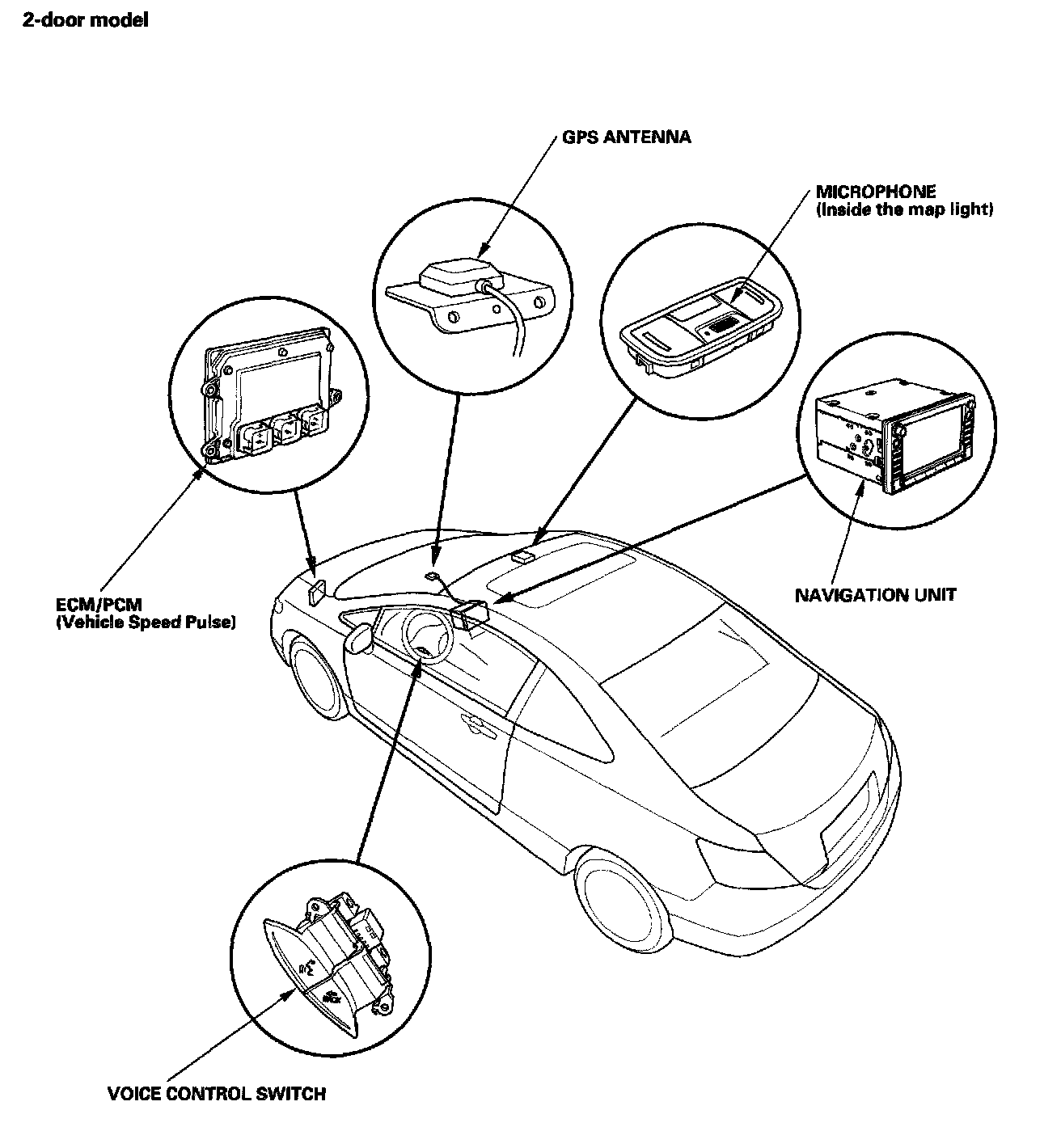 2-door model

GPS ANTENNA

MICROPHONE
(Inside the map light)

ECM/PCM
(Vehicle Speed Pulse)

NAVIGATION UNIT

VOICE CONTROL SWITCH