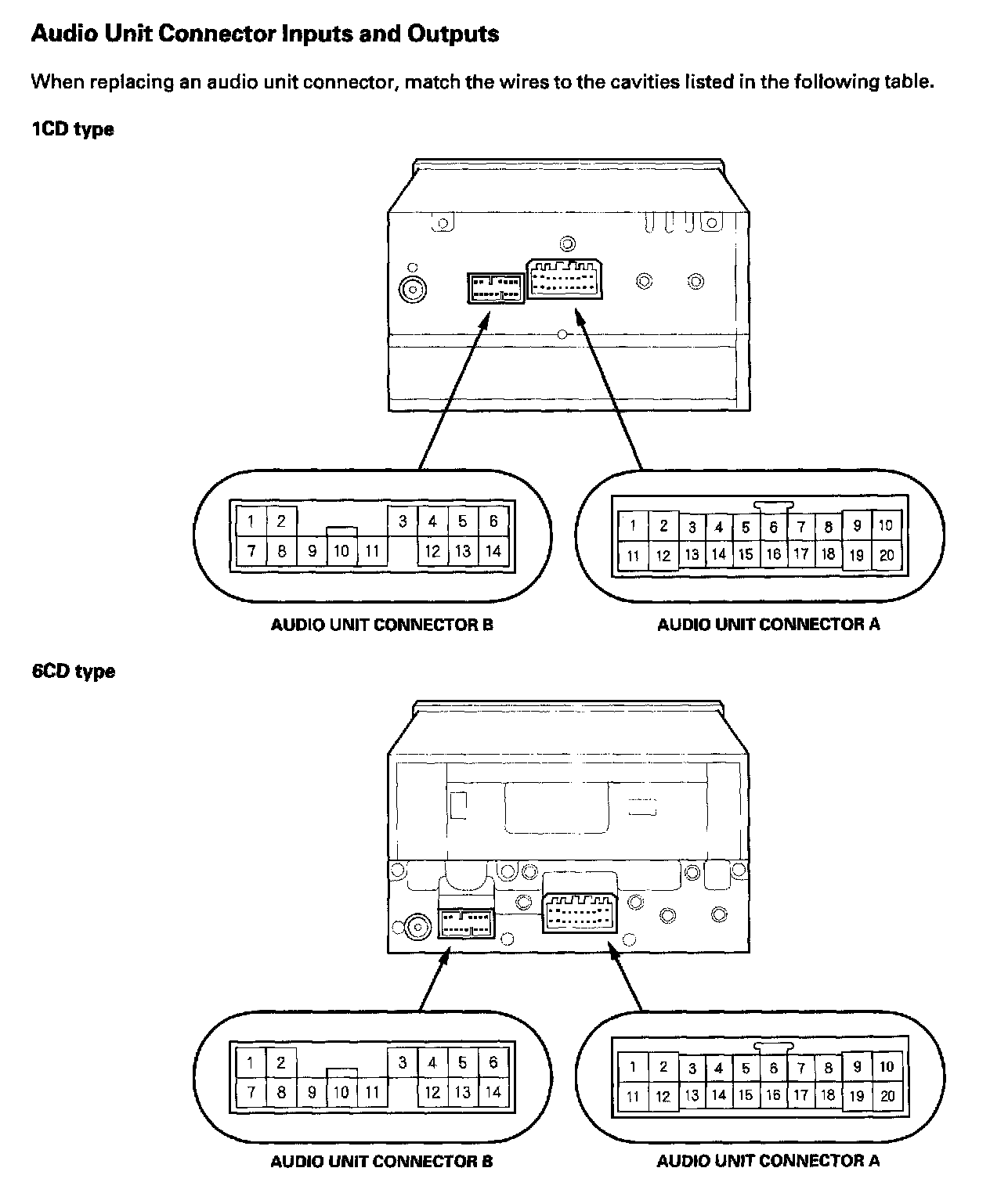 Audio Unit Connector Inputs and Outputs

When replacing an audio unit connector, match the wires to the cavities listed in the following table.

1CD type

1 2 3 4 5 6
7 8 9 10 11 12 13 14

AUDIO UNIT CONNECTOR B

1 2 3 4 5 6 7 8 9 10
11 12 13 14 15 16 17 18 19 20

AUDIO UNIT CONNECTOR A

6CD type

1 2 3 4 5 6
7 8 9 10 11 12 13 14

AUDIO UNIT CONNECTOR B

1 2 3 4 5 6 7 8 9 10
11 12 13 14 15 16 17 18 19 20

AUDIO UNIT CONNECTOR A