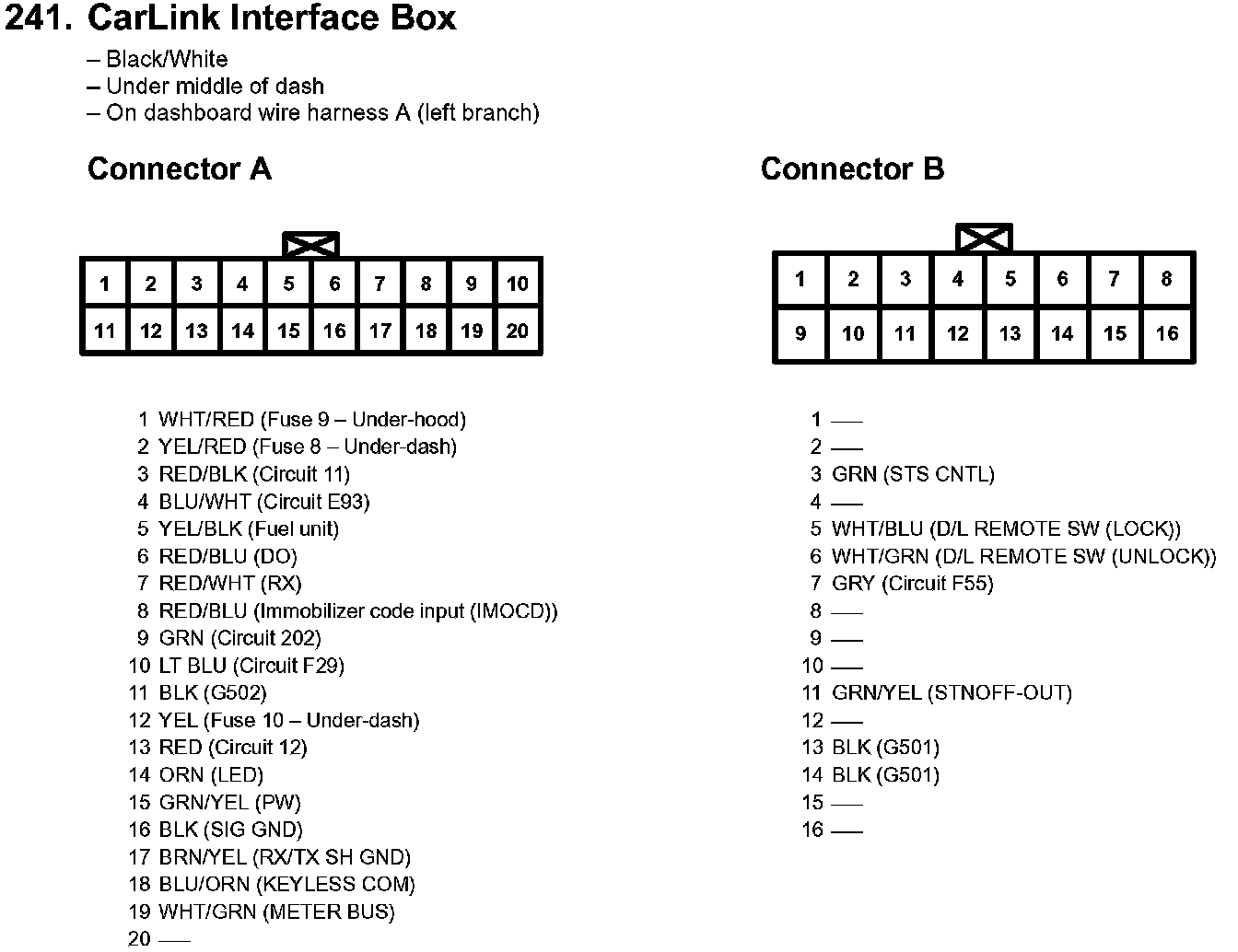 241. CarLink Interface Box
– Black/White
– Under middle of dash
– On dashboard wire harness A (left branch)

Connector A

| 1 | 2 | 3 | 4 | 5 | 6 | 7 | 8 | 9 | 10 |
|---|---|---|---|---|---|---|---|---|---|
| 11 | 12 | 13 | 14 | 15 | 16 | 17 | 18 | 19 | 20 |

1 WHT/RED (Fuse 9 – Under-hood)
2 YEL/RED (Fuse 8 – Under-dash)
3 RED/BLK (Circuit 11)
4 BLU/WHT (Circuit E93)
5 YEL/BLK (Fuel unit)
6 RED/BLU (DO)
7 RED/WHT (RX)
8 RED/BLU (Immobilizer code input (IMOCD))
9 GRN (Circuit 202)
10 LT BLU (Circuit F29)
11 BLK (G502)
12 YEL (Fuse 10 – Under-dash)
13 RED (Circuit 12)
14 ORN (LED)
15 GRN/YEL (PW)
16 BLK (SIG GND)
17 BRN/YEL (RX/TX SH GND)
18 BLU/ORN (KEYLESS COM)
19 WHT/GRN (METER BUS)
20 —

Connector B

| 1 | 2 | 3 | 4 | 5 | 6 | 7 | 8 |
|---|---|---|---|---|---|---|---|
| 9 | 10 | 11 | 12 | 13 | 14 | 15 | 16 |

1 —
2 —
3 GRN (STS CNTL)
4 —
5 WHT/BLU (D/L REMOTE SW (LOCK))
6 WHT/GRN (D/L REMOTE SW (UNLOCK))
7 GRY (Circuit F55)
8 —
9 —
10 —
11 GRN/YEL (STNOFF-OUT)
12 —
13 BLK (G501)
14 BLK (G501)
15 —
16 —