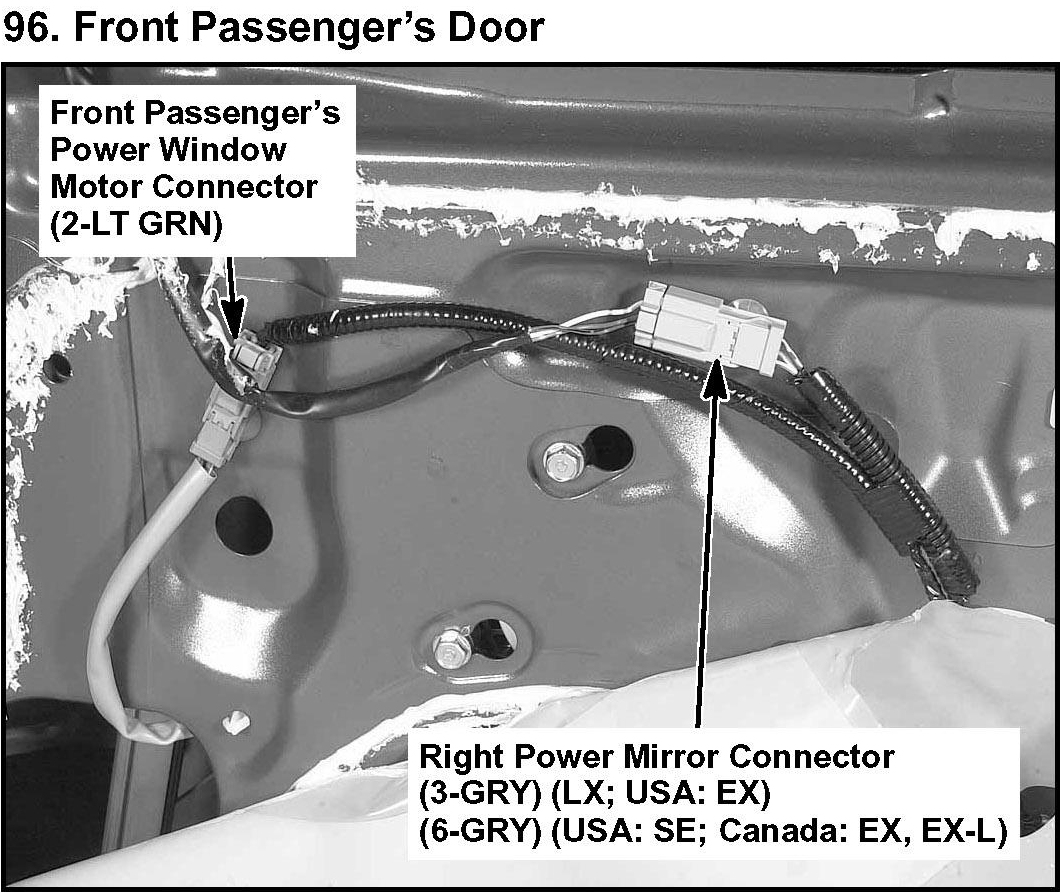 96. Front Passenger's Door

Front Passenger's Power Window Motor Connector (2-LT GRN)

Right Power Mirror Connector
(3-GRY) (LX; USA: EX)
(6-GRY) (USA: SE; Canada: EX, EX-L)