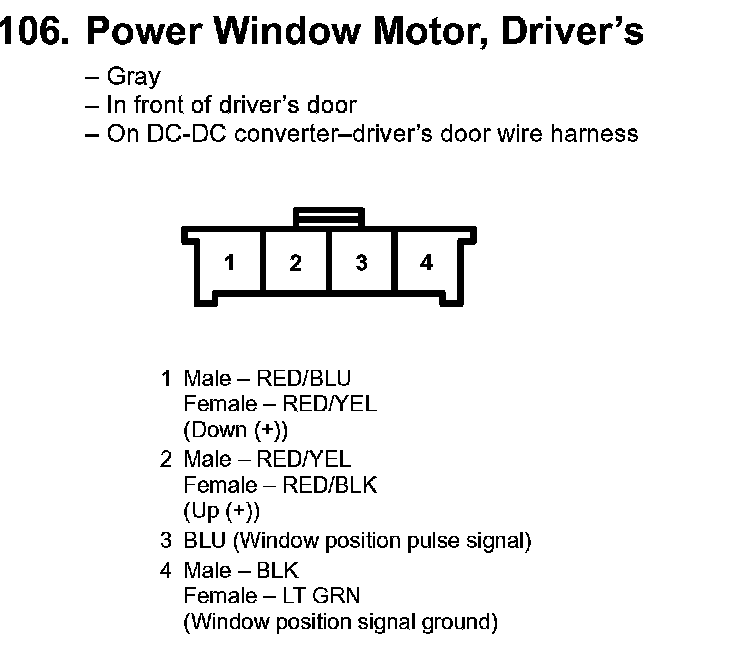 106. Power Window Motor, Driver's

– Gray
– In front of driver's door
– On DC-DC converter–driver's door wire harness

1 2 3 4

1 Male – RED/BLU
Female – RED/YEL
(Down (+))
2 Male – RED/YEL
Female – RED/BLK
(Up (+))
3 BLU (Window position pulse signal)
4 Male – BLK
Female – LT GRN
(Window position signal ground)