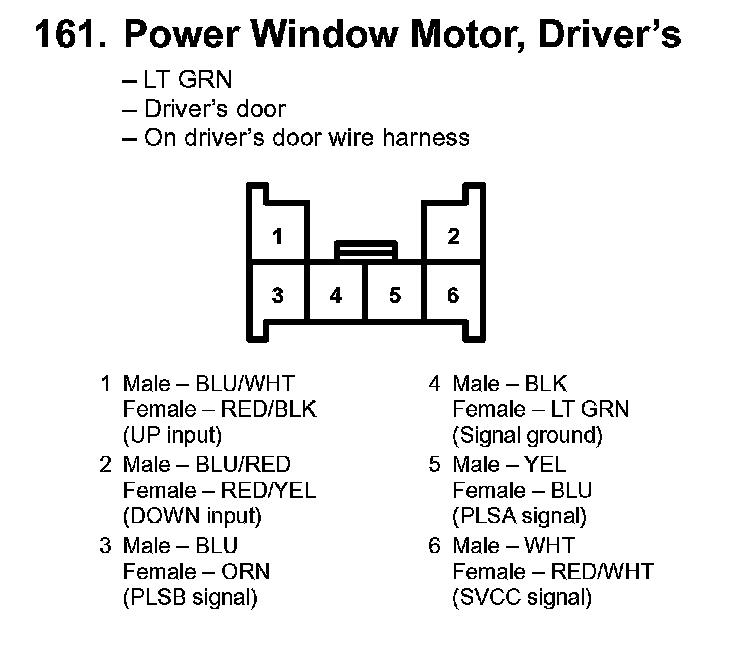 161. Power Window Motor, Driver's

– LT GRN
– Driver's door
– On driver's door wire harness

1
2
3
4
5
6

1 Male – BLU/WHT
Female – RED/BLK
(UP input)

2 Male – BLU/RED
Female – RED/YEL
(DOWN input)

3 Male – BLU
Female – ORN
(PLSB signal)

4 Male – BLK
Female – LT GRN
(Signal ground)

5 Male – YEL
Female – BLU
(PLSA signal)

6 Male – WHT
Female – RED/WHT
(SVCC signal)