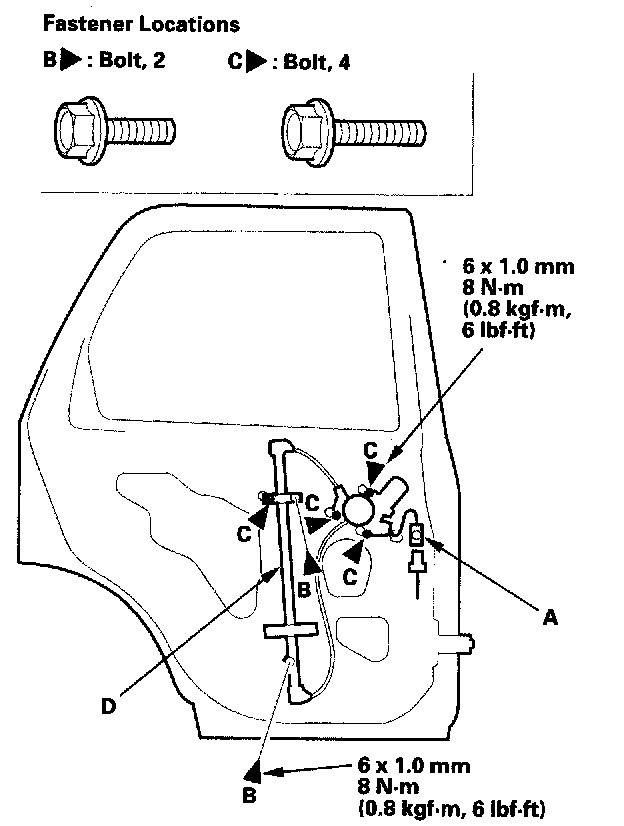 Fastener Locations

B ▶ : Bolt, 2

C ▶ : Bolt, 4

6 x 1.0 mm
8 N·m
(0.8 kgf·m,
6 lbf·ft)

C

C

C

C

B

A

D

B

6 x 1.0 mm
8 N·m
(0.8 kgf·m, 6 lbf·ft)