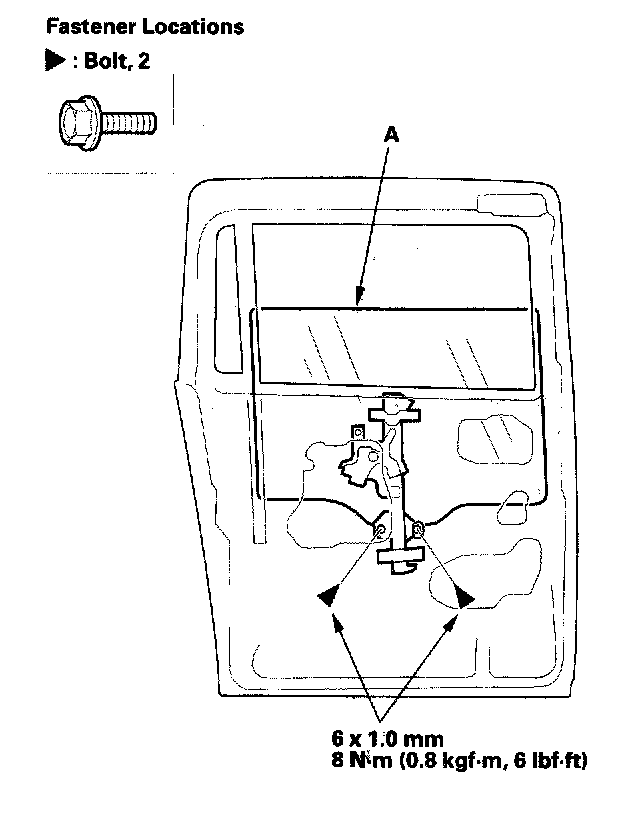 Fastener Locations

▶ : Bolt, 2

A

6 x 1.0 mm
8 N·m (0.8 kgf·m, 6 lbf·ft)