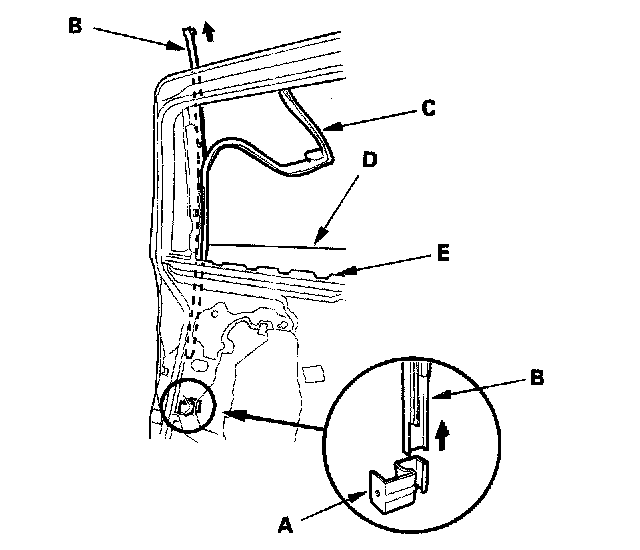 B
C
D
E
B
A