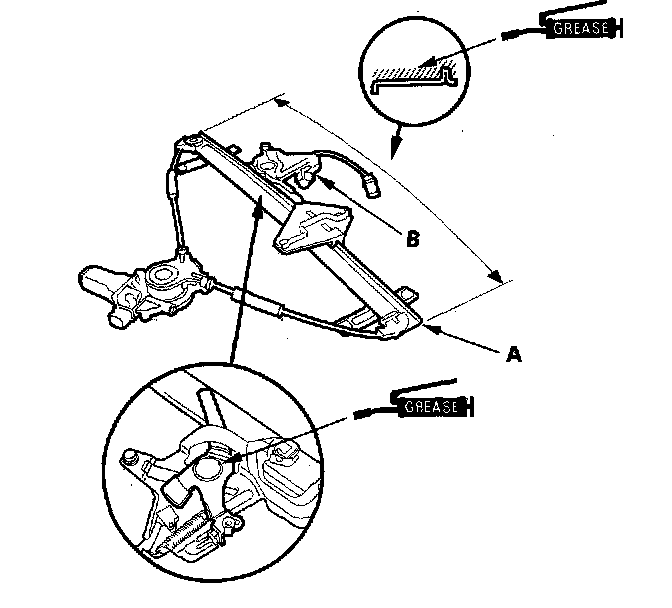 GREASE

B

A

GREASE