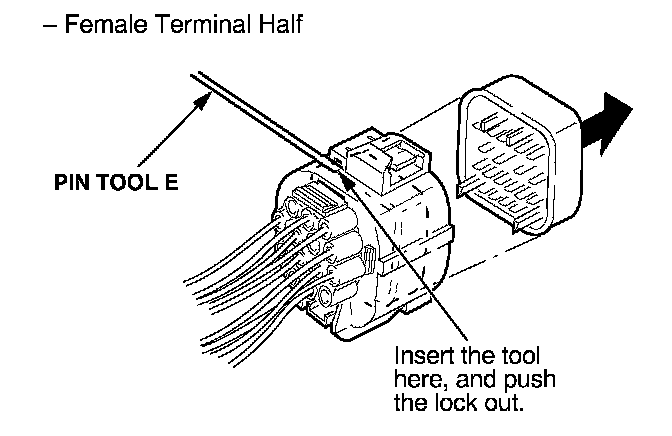 – Female Terminal Half

PIN TOOL E

Insert the tool here, and push the lock out.