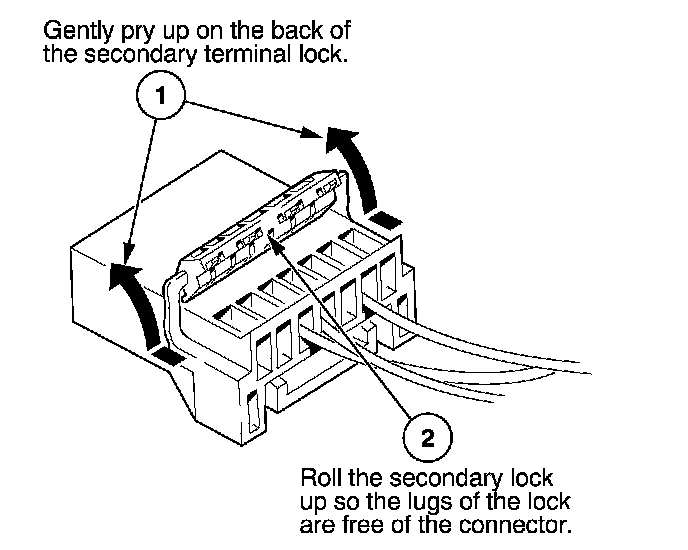 Gently pry up on the back of the secondary terminal lock.

1

2

Roll the secondary lock up so the lugs of the lock are free of the connector.