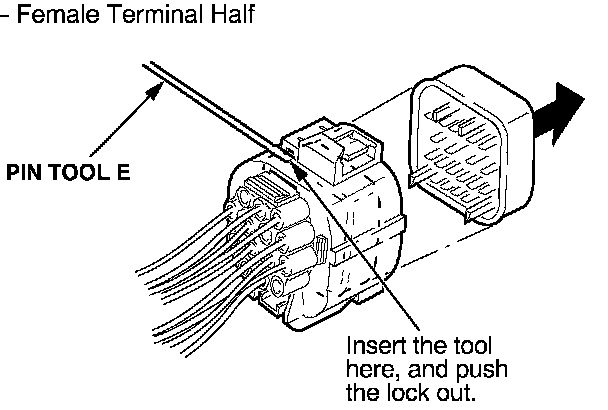 – Female Terminal Half

PIN TOOL E

Insert the tool here, and push the lock out.