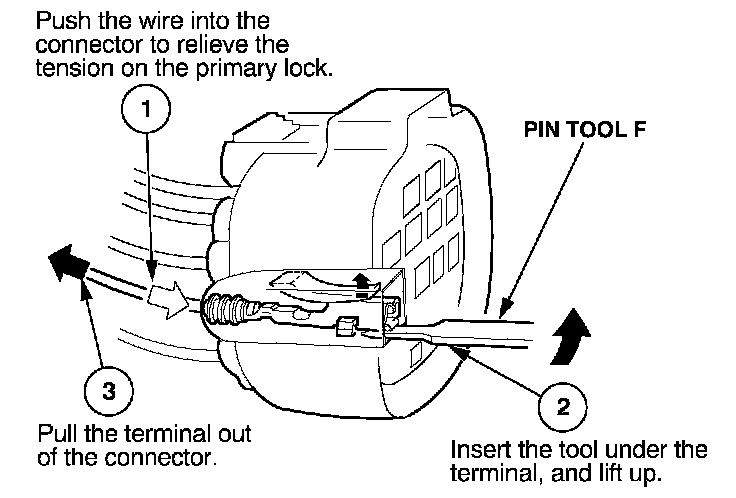 Push the wire into the connector to relieve the tension on the primary lock.

1

PIN TOOL F

3

Pull the terminal out of the connector.

2

Insert the tool under the terminal, and lift up.