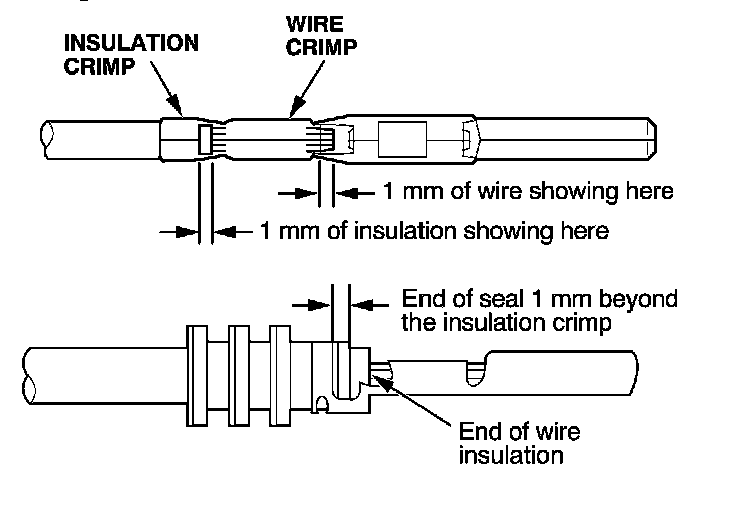 INSULATION CRIMP

WIRE CRIMP

1 mm of wire showing here

1 mm of insulation showing here

End of seal 1 mm beyond the insulation crimp

End of wire insulation