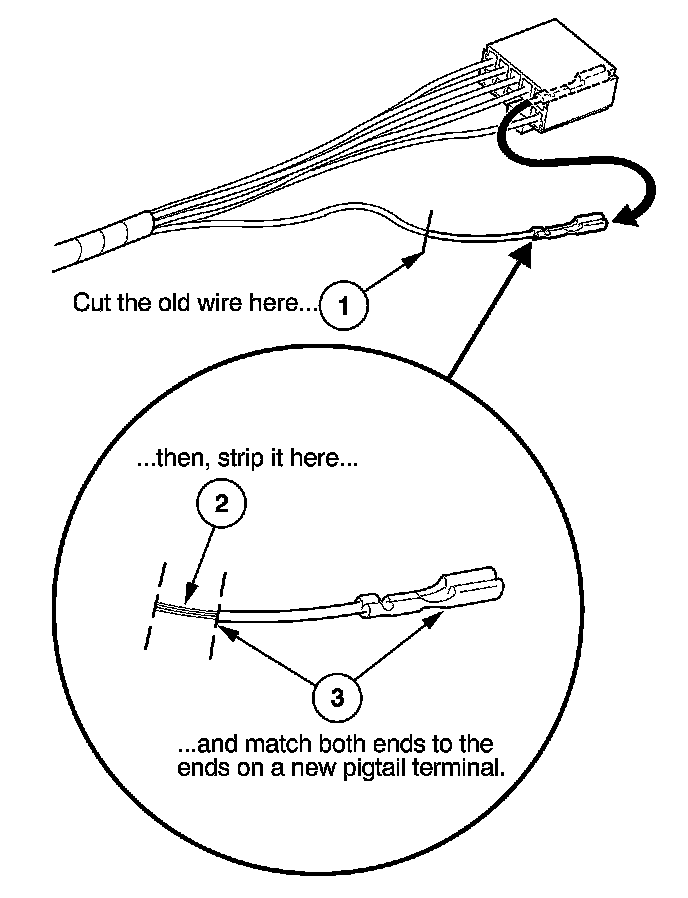 Cut the old wire here... 1

...then, strip it here...

2

3

...and match both ends to the ends on a new pigtail terminal.