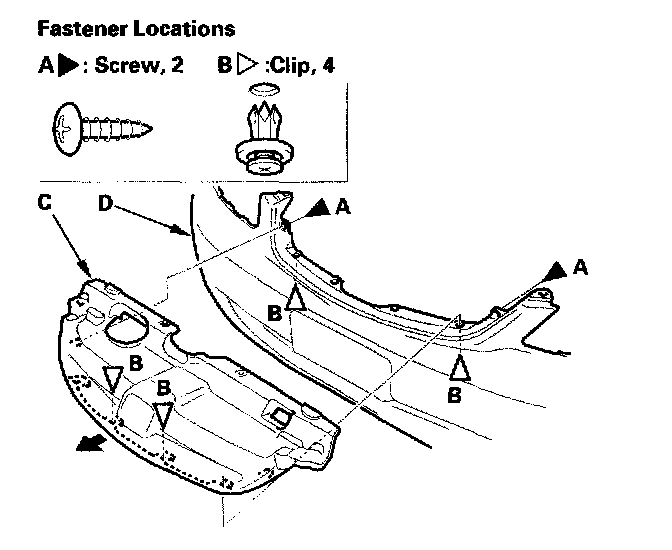 Fastener Locations

A ▶ : Screw, 2     B ▷ :Clip, 4

C

D

A

A

B

B

B

B