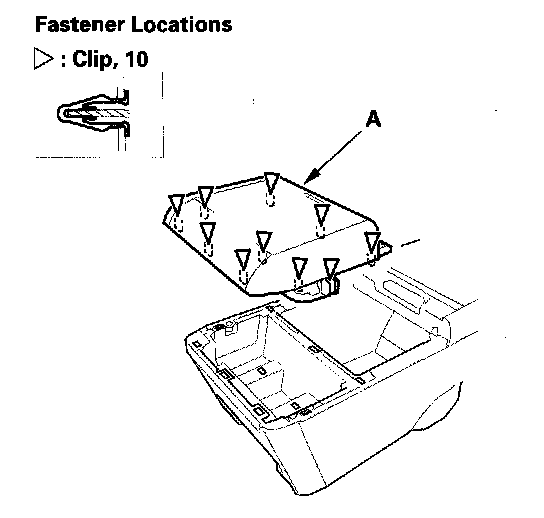 Fastener Locations

▷ : Clip, 10

A