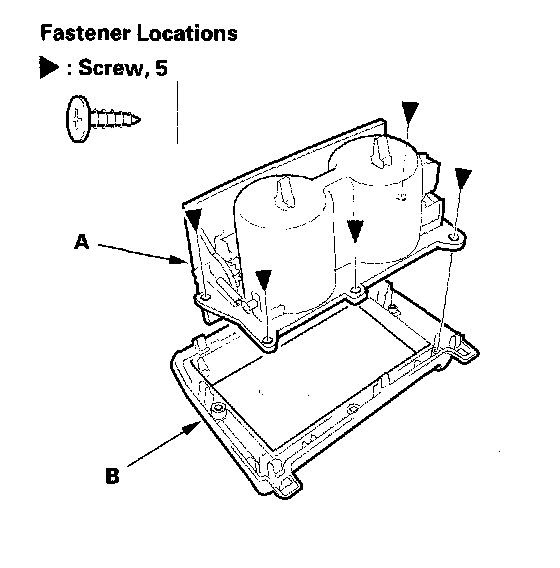 Fastener Locations

▶ : Screw, 5

A

B