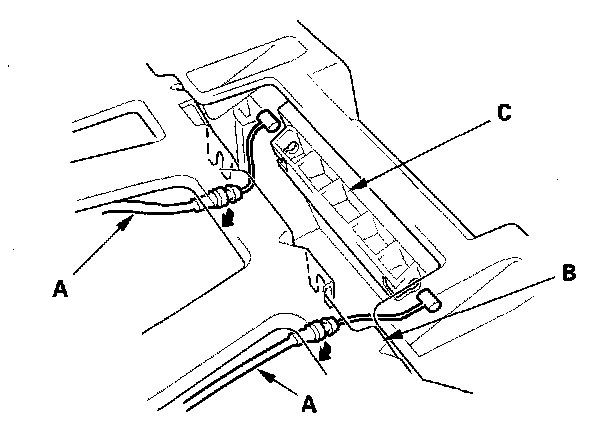 C
A
B
A