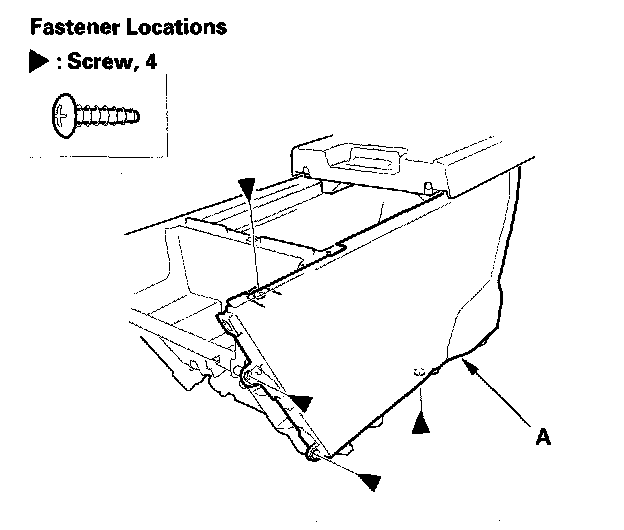 Fastener Locations

▶ : Screw, 4

A