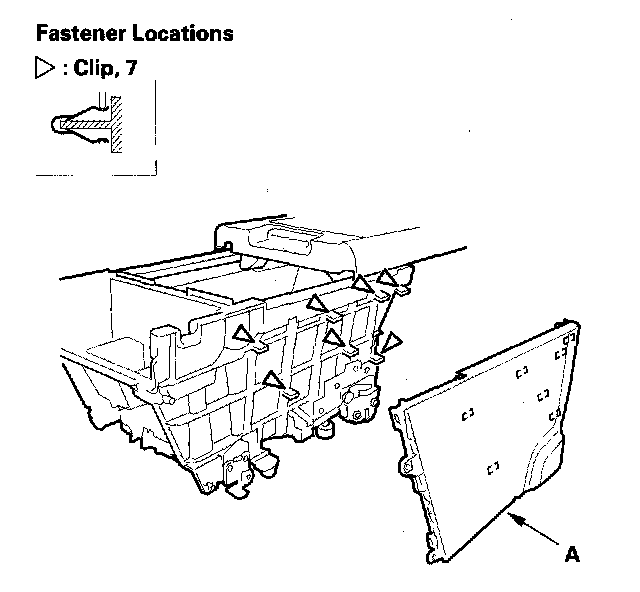 Fastener Locations

▷ : Clip, 7

A