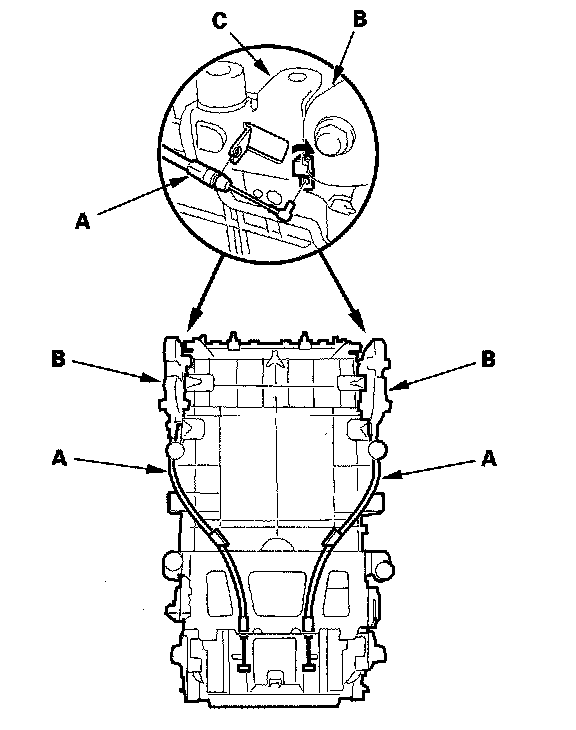 C
B
A
B
B
A
A