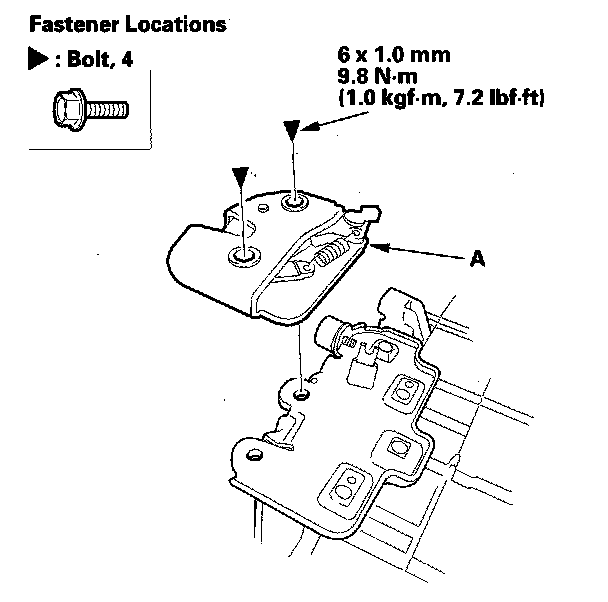 Fastener Locations

▶ : Bolt, 4

6 x 1.0 mm
9.8 N·m
(1.0 kgf·m, 7.2 lbf·ft)

A