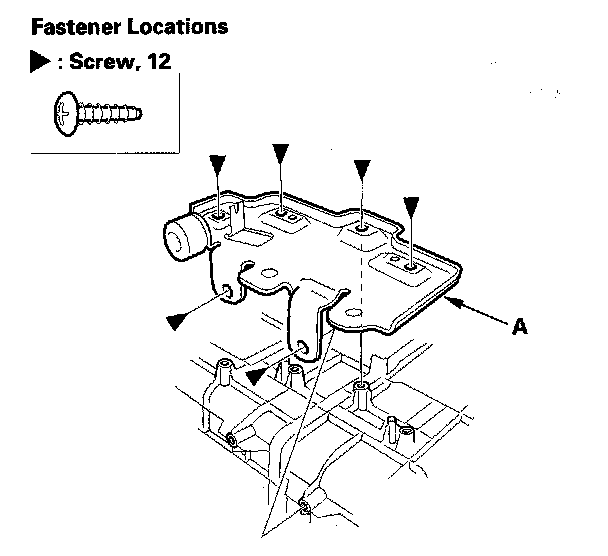 Fastener Locations

▶ : Screw, 12

A