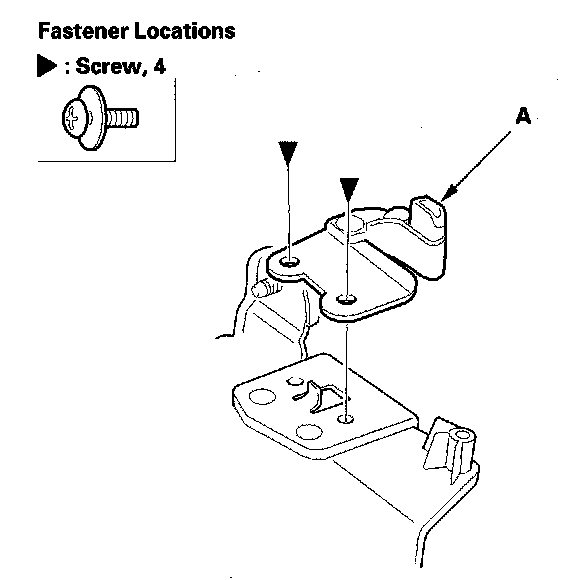 Fastener Locations

▶ : Screw, 4

A