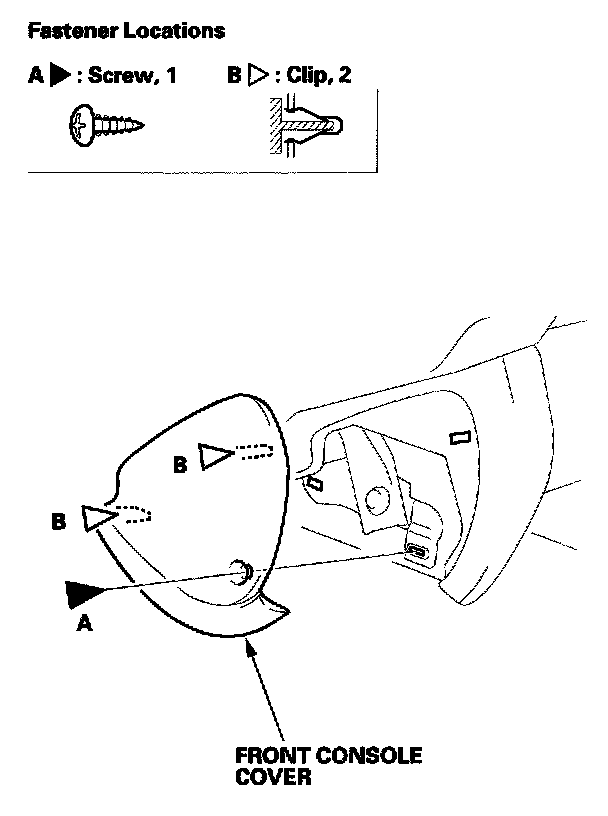 Fastener Locations

A ▶ : Screw, 1

B ▷ : Clip, 2

B

B

A

FRONT CONSOLE COVER