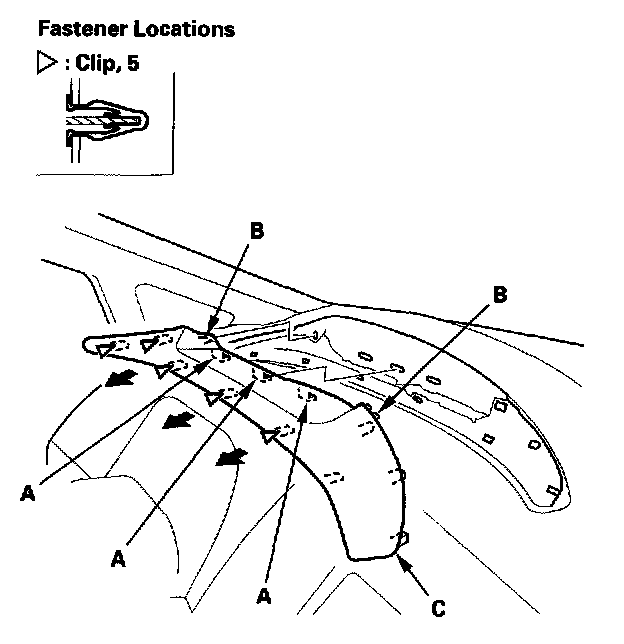 Fastener Locations

▷ : Clip, 5

B

B

A

A

A

C